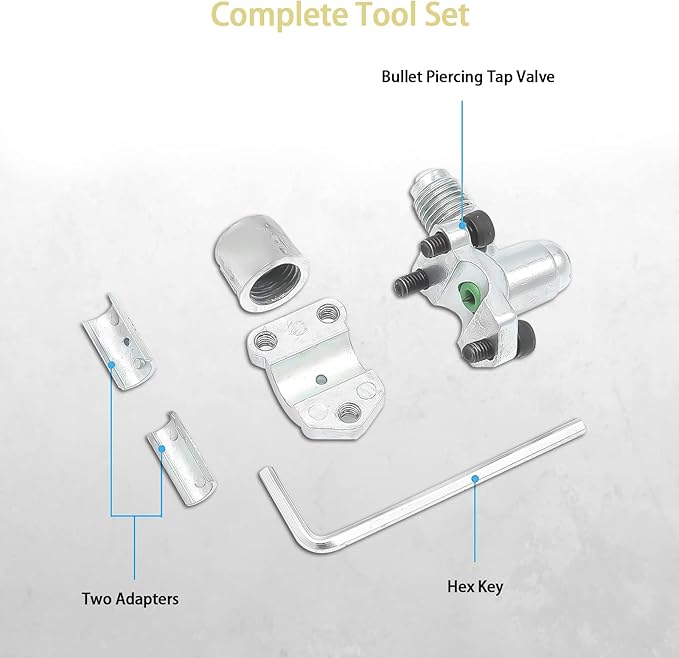 Complete Tool Set

Bullet Piercing Tap Valve

Two Adapters

Hex Key