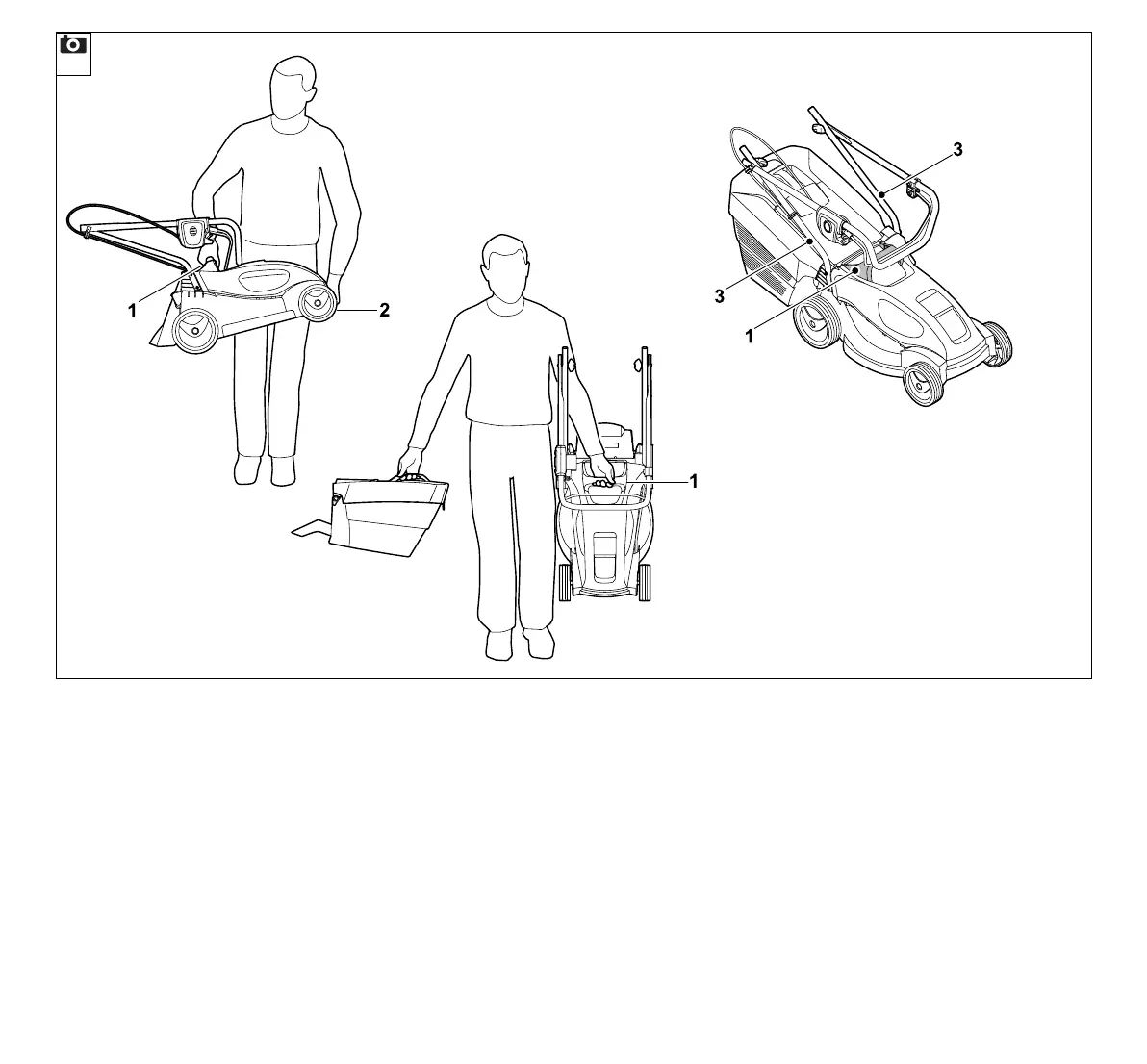 1
2
1
3
3
1